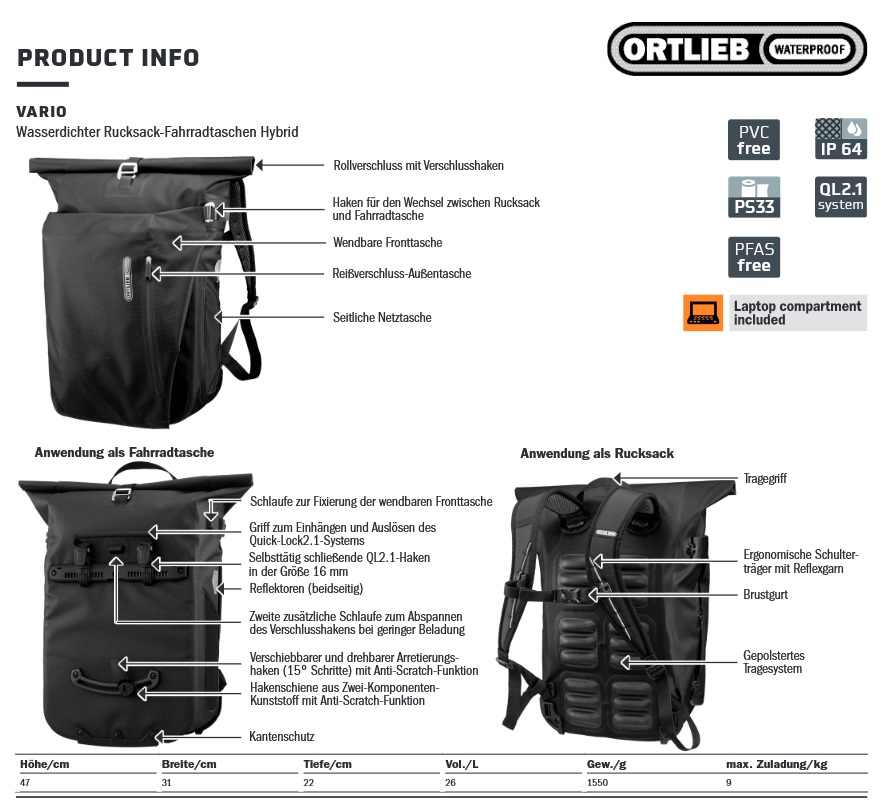 PRODUCT INFO

ORTLIEB WATERPROOF

VARIO
Wasserdichter Rucksack-Fahrradtaschen Hybrid

PVC free
IP 64
PS33
QL2.1 system
PFAS free
Laptop compartment included

Rollverschluss mit Verschlusshaken
Haken für den Wechsel zwischen Rucksack und Fahrradtasche
Wendbare Fronttasche
Reißverschluss-Außentasche
Seitliche Netztasche

Anwendung als Fahrradtasche

Schlaufe zur Fixierung der wendbaren Fronttasche
Griff zum Einhängen und Auslösen des Quick-Lock2.1-Systems
Selbsttätig schließende QL2.1-Haken in der Größe 16 mm
Reflektoren (beidseitig)
Zweite zusätzliche Schlaufe zum Abspannen des Verschlusshakens bei geringer Beladung
Verschiebbarer und drehbarer Arretierungshaken (15° Schritte) mit Anti-Scratch-Funktion
Hakenschiene aus Zwei-Komponenten-Kunststoff mit Anti-Scratch-Funktion
Kantenschutz

Anwendung als Rucksack

Tragegriff
Ergonomische Schulterträger mit Reflexgarn
Brustgurt
Gepolstertes Tragesystem

| Höhe/cm | Breite/cm | Tiefe/cm | Vol./L | Gew./g | max. Zuladung/kg |
|---|---|---|---|---|---|
| 47 | 31 | 22 | 26 | 1550 | 9 |